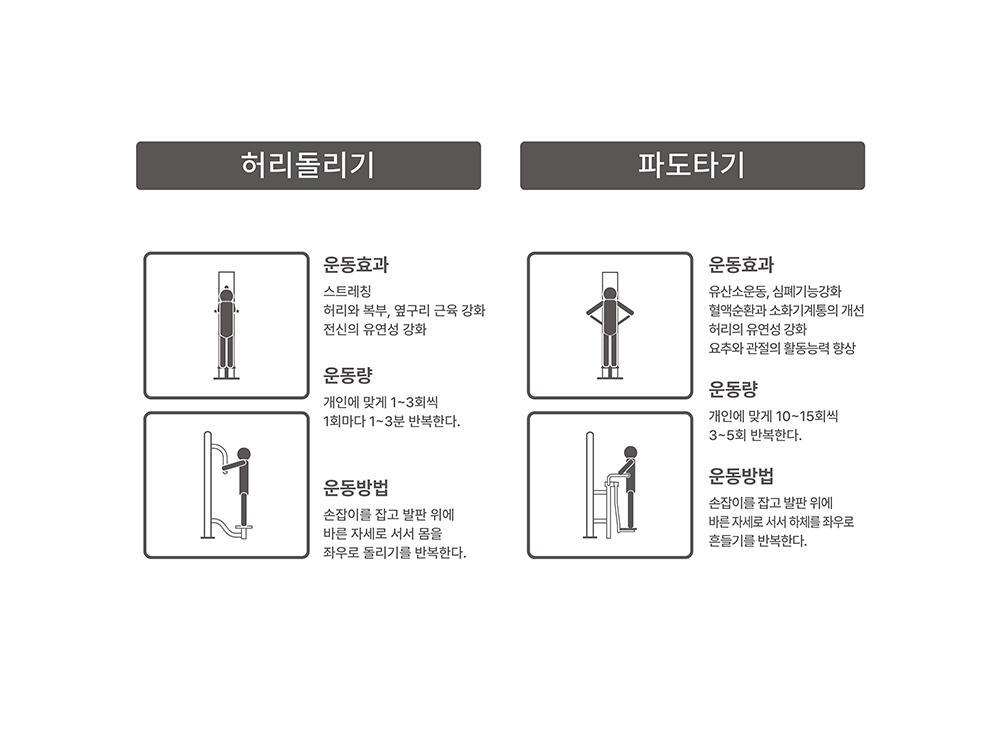 허리돌리기

운동효과

스트레칭
허리와 복부, 옆구리 근육 강화
전신의 유연성 강화

운동량

개인에 맞게 1~3회씩
1회마다 1~3분 반복한다.

운동방법

손잡이를 잡고 발판 위에
바른 자세로 서서 몸을
좌우로 돌리기를 반복한다.

파도타기

운동효과

유산소운동, 심폐기능강화
혈액순환과 소화기계통의 개선
허리의 유연성 강화
요추와 관절의 활동능력 향상

운동량

개인에 맞게 10~15회씩
3~5회 반복한다.

운동방법

손잡이를 잡고 발판 위에
바른 자세로 서서 하체를 좌우로
흔들기를 반복한다.