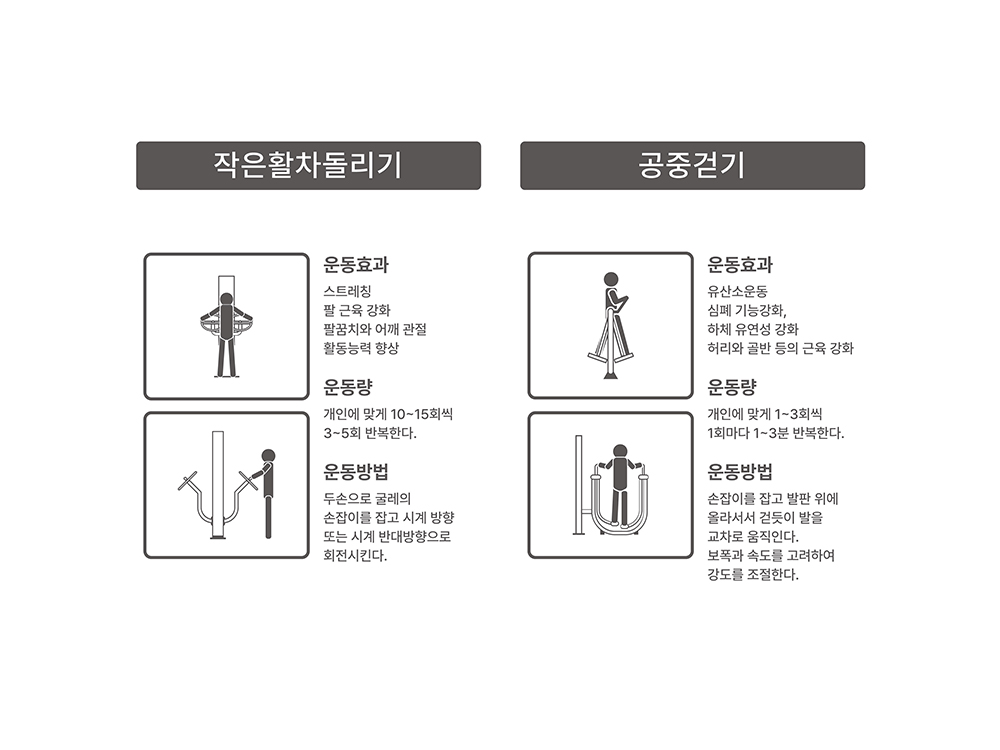 작은활차돌리기

운동효과
스트레칭
팔 근육 강화
팔꿈치와 어깨 관절
활동능력 향상

운동량
개인에 맞게 10~15회씩
3~5회 반복한다.

운동방법
두손으로 굴레의
손잡이를 잡고 시계 방향
또는 시계 반대방향으로
회전시킨다.

공중걷기

운동효과
유산소운동
심폐 기능강화,
하체 유연성 강화
허리와 골반 등의 근육 강화

운동량
개인에 맞게 1~3회씩
1회마다 1~3분 반복한다.

운동방법
손잡이를 잡고 발판 위에
올라서서 걷듯이 발을
교차로 움직인다.
보폭과 속도를 고려하여
강도를 조절한다.