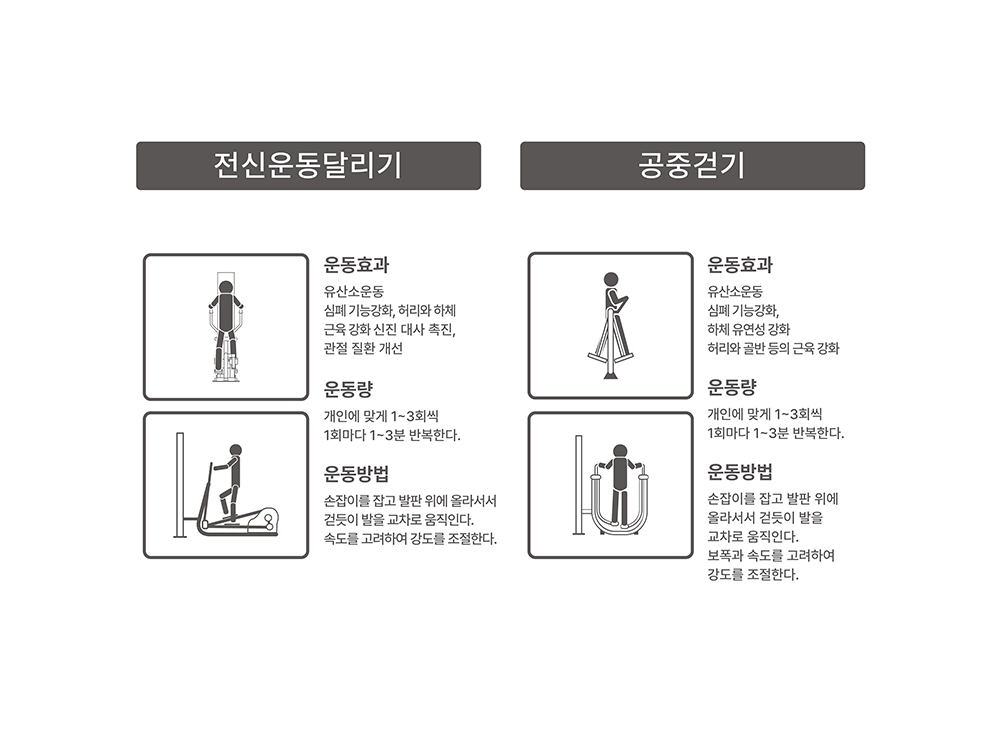 전신운동달리기

운동효과

유산소운동
심폐 기능강화, 허리와 하체
근육 강화 신진 대사 촉진,
관절 질환 개선

운동량

개인에 맞게 1~3회씩
1회마다 1~3분 반복한다.

운동방법

손잡이를 잡고 발판 위에 올라서서
걷듯이 발을 교차로 움직인다.
속도를 고려하여 강도를 조절한다.

공중걷기

운동효과

유산소운동
심폐 기능강화,
하체 유연성 강화
허리와 골반 등의 근육 강화

운동량

개인에 맞게 1~3회씩
1회마다 1~3분 반복한다.

운동방법

손잡이를 잡고 발판 위에
올라서서 걷듯이 발을
교차로 움직인다.
보폭과 속도를 고려하여
강도를 조절한다.