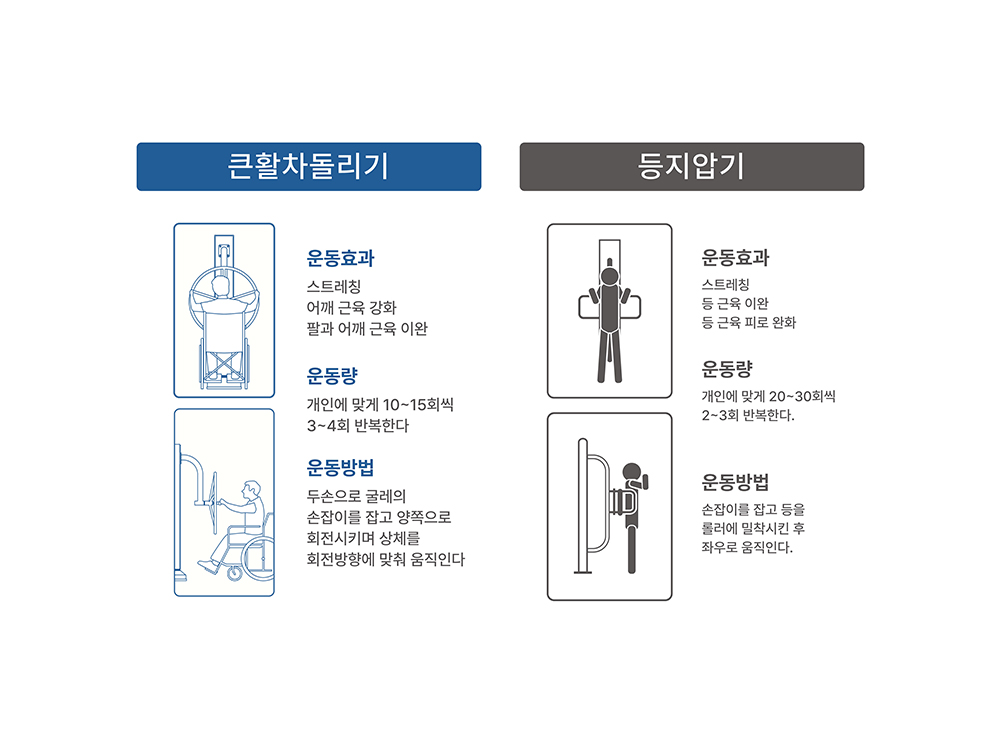 큰활차돌리기

운동효과

스트레칭
어깨 근육 강화
팔과 어깨 근육 이완

운동량

개인에 맞게 10~15회씩
3~4회 반복한다

운동방법

두손으로 굴레의
손잡이를 잡고 양쪽으로
회전시키며 상체를
회전방향에 맞춰 움직인다

등지압기

운동효과

스트레칭
등 근육 이완
등 근육 피로 완화

운동량

개인에 맞게 20~30회씩
2~3회 반복한다.

운동방법

손잡이를 잡고 등을
롤러에 밀착시킨 후
좌우로 움직인다.