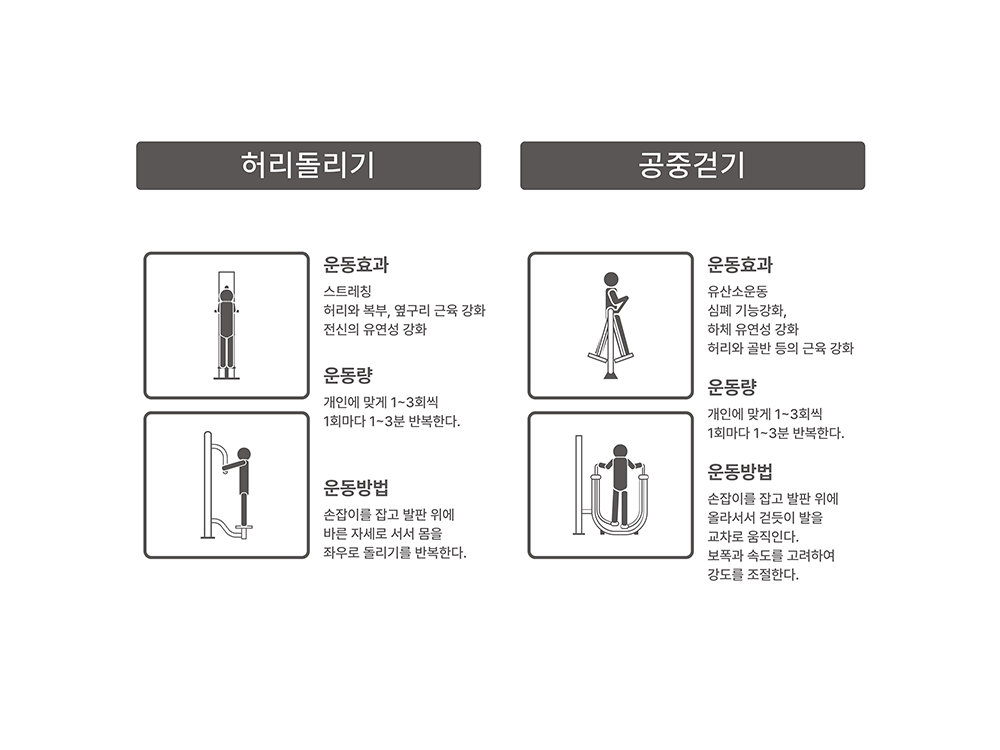 허리돌리기

운동효과

스트레칭
허리와 복부, 옆구리 근육 강화
전신의 유연성 강화

운동량

개인에 맞게 1~3회씩
1회마다 1~3분 반복한다.

운동방법

손잡이를 잡고 발판 위에
바른 자세로 서서 몸을
좌우로 돌리기를 반복한다.

공중걷기

운동효과

유산소운동
심폐 기능강화,
하체 유연성 강화
허리와 골반 등의 근육 강화

운동량

개인에 맞게 1~3회씩
1회마다 1~3분 반복한다.

운동방법

손잡이를 잡고 발판 위에
올라서서 걷듯이 발을
교차로 움직인다.
보폭과 속도를 고려하여
강도를 조절한다.