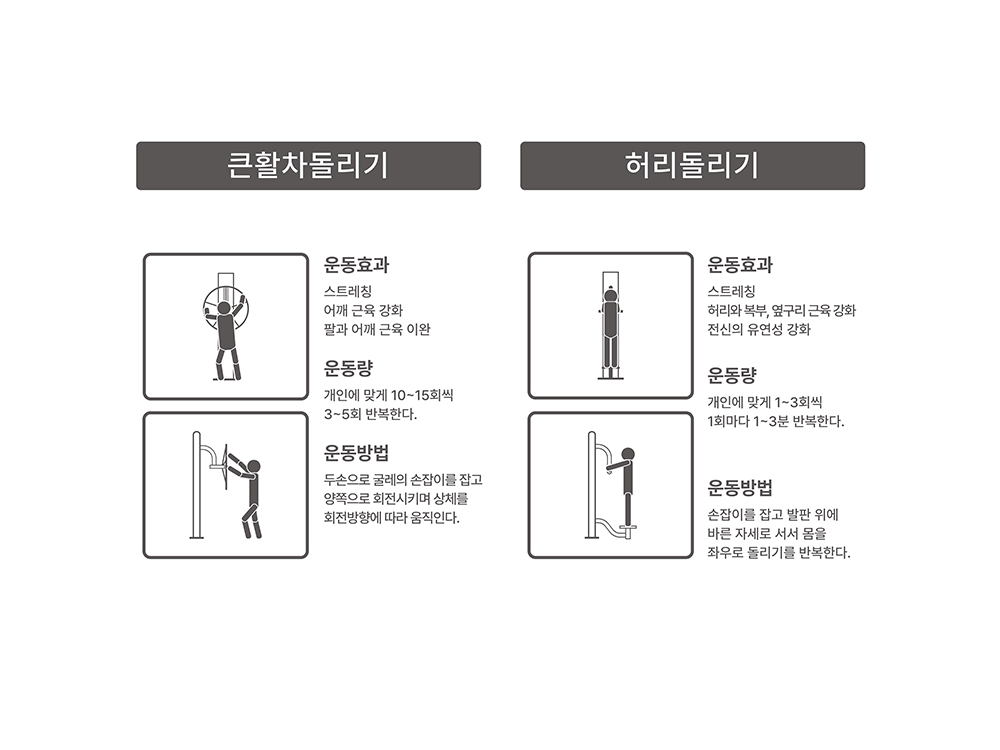 큰활차돌리기

운동효과
스트레칭
어깨 근육 강화
팔과 어깨 근육 이완

운동량
개인에 맞게 10~15회씩
3~5회 반복한다.

운동방법
두손으로 굴레의 손잡이를 잡고
양쪽으로 회전시키며 상체를
회전방향에 따라 움직인다.

허리돌리기

운동효과
스트레칭
허리와 복부, 옆구리 근육 강화
전신의 유연성 강화

운동량
개인에 맞게 1~3회씩
1회마다 1~3분 반복한다.

운동방법
손잡이를 잡고 발판 위에
바른 자세로 서서 몸을
좌우로 돌리기를 반복한다.