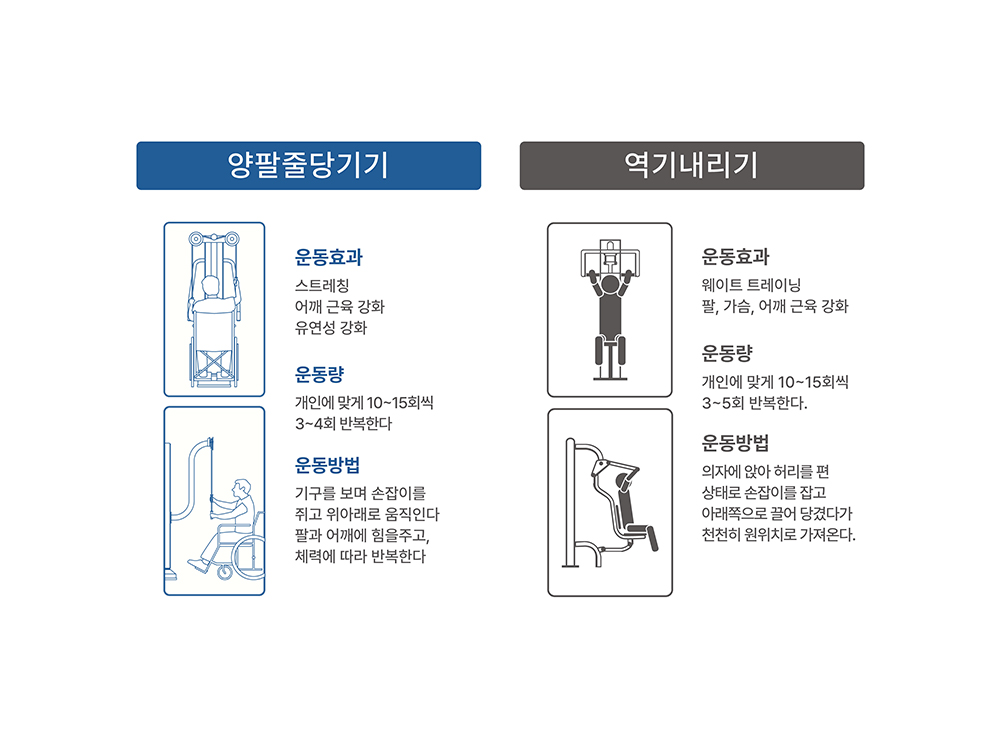 양팔줄당기기

운동효과
스트레칭
어깨 근육 강화
유연성 강화

운동량
개인에 맞게 10~15회씩
3~4회 반복한다

운동방법
기구를 보며 손잡이를
쥐고 위아래로 움직인다
팔과 어깨에 힘을주고,
체력에 따라 반복한다

역기내리기

운동효과
웨이트 트레이닝
팔, 가슴, 어깨 근육 강화

운동량
개인에 맞게 10~15회씩
3~5회 반복한다.

운동방법
의자에 앉아 허리를 편
상태로 손잡이를 잡고
아래쪽으로 끌어 당겼다가
천천히 원위치로 가져온다.