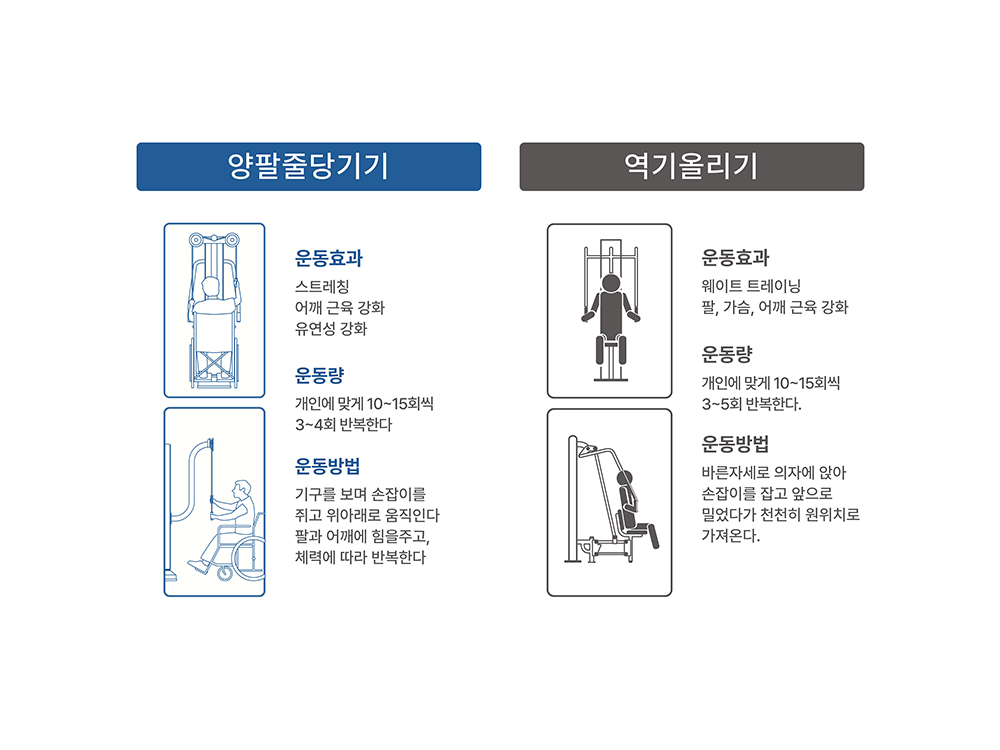 양팔줄당기기

운동효과
스트레칭
어깨 근육 강화
유연성 강화

운동량
개인에 맞게 10~15회씩
3~4회 반복한다

운동방법
기구를 보며 손잡이를
쥐고 위아래로 움직인다
팔과 어깨에 힘을주고,
체력에 따라 반복한다

역기올리기

운동효과
웨이트 트레이닝
팔, 가슴, 어깨 근육 강화

운동량
개인에 맞게 10~15회씩
3~5회 반복한다.

운동방법
바른자세로 의자에 앉아
손잡이를 잡고 앞으로
밀었다가 천천히 원위치로
가져온다.